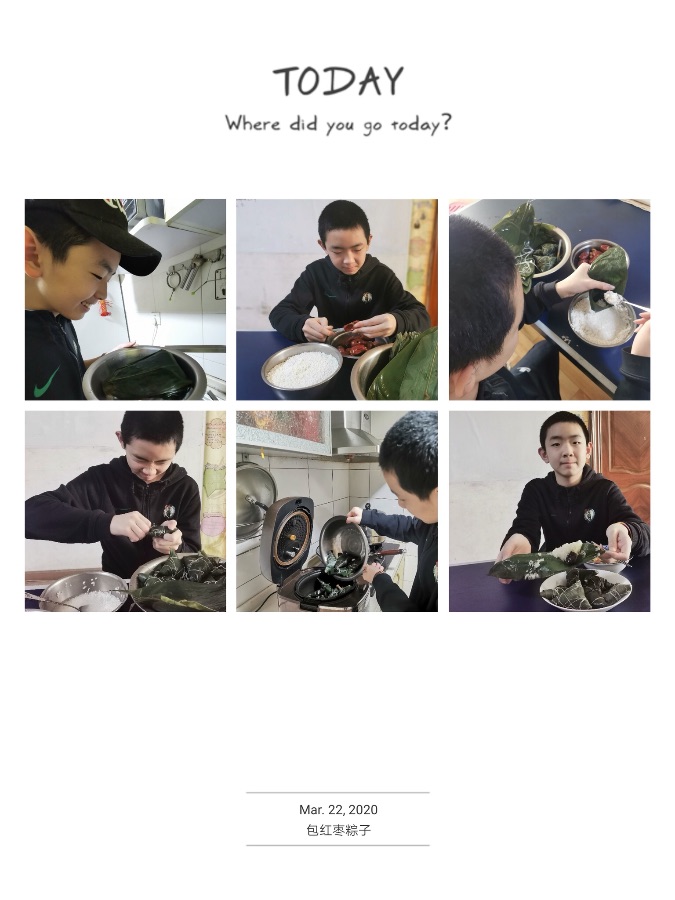 TODAY

Where did you go today?

Mar. 22, 2020

包红枣粽子