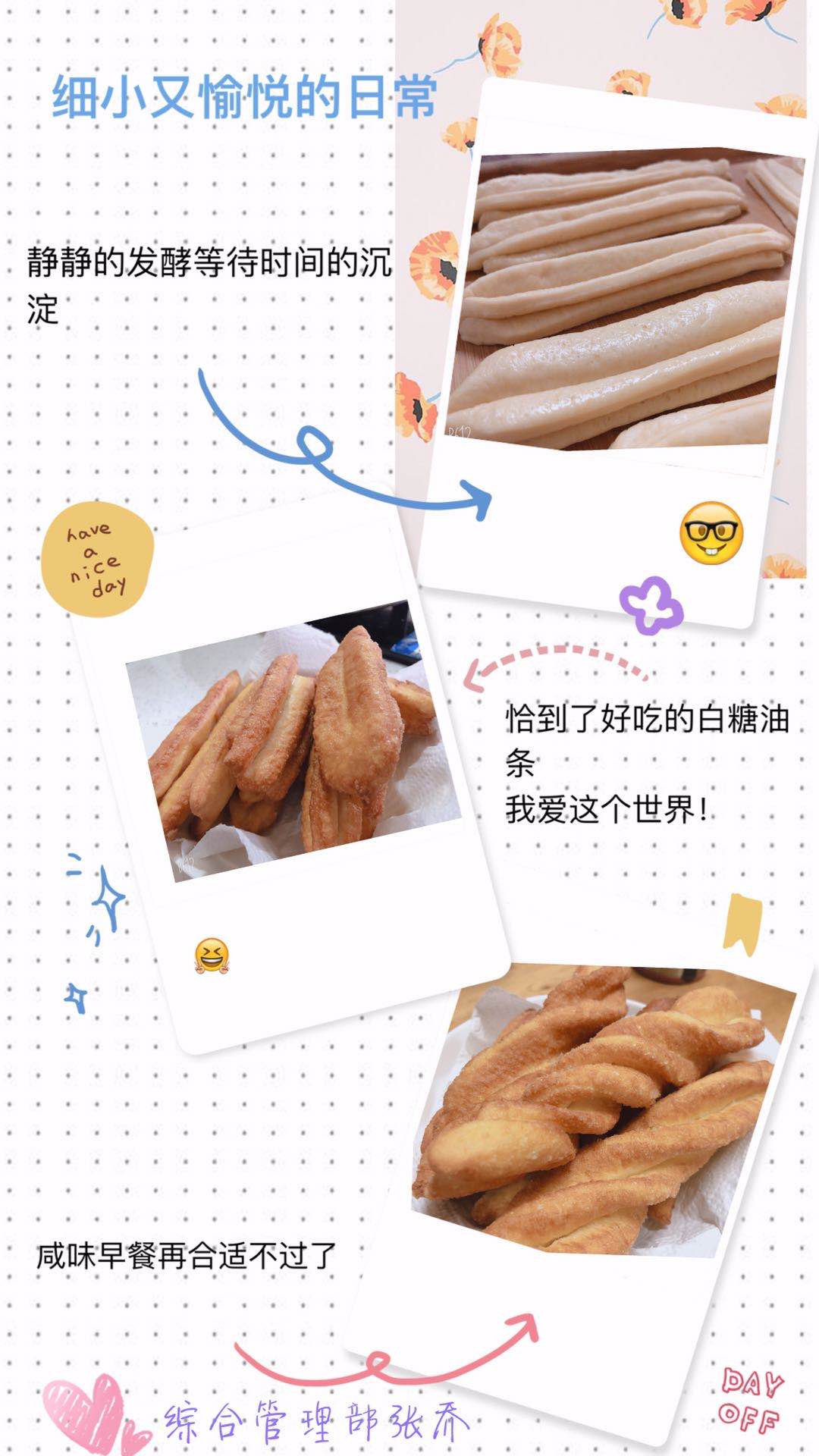 细小又愉悦的日常

静静的发酵等待时间的沉淀

have a nice day

恰到了好吃的白糖油条
我爱这个世界！

咸味早餐再合适不过了

综合管理部张乔

DAY OFF