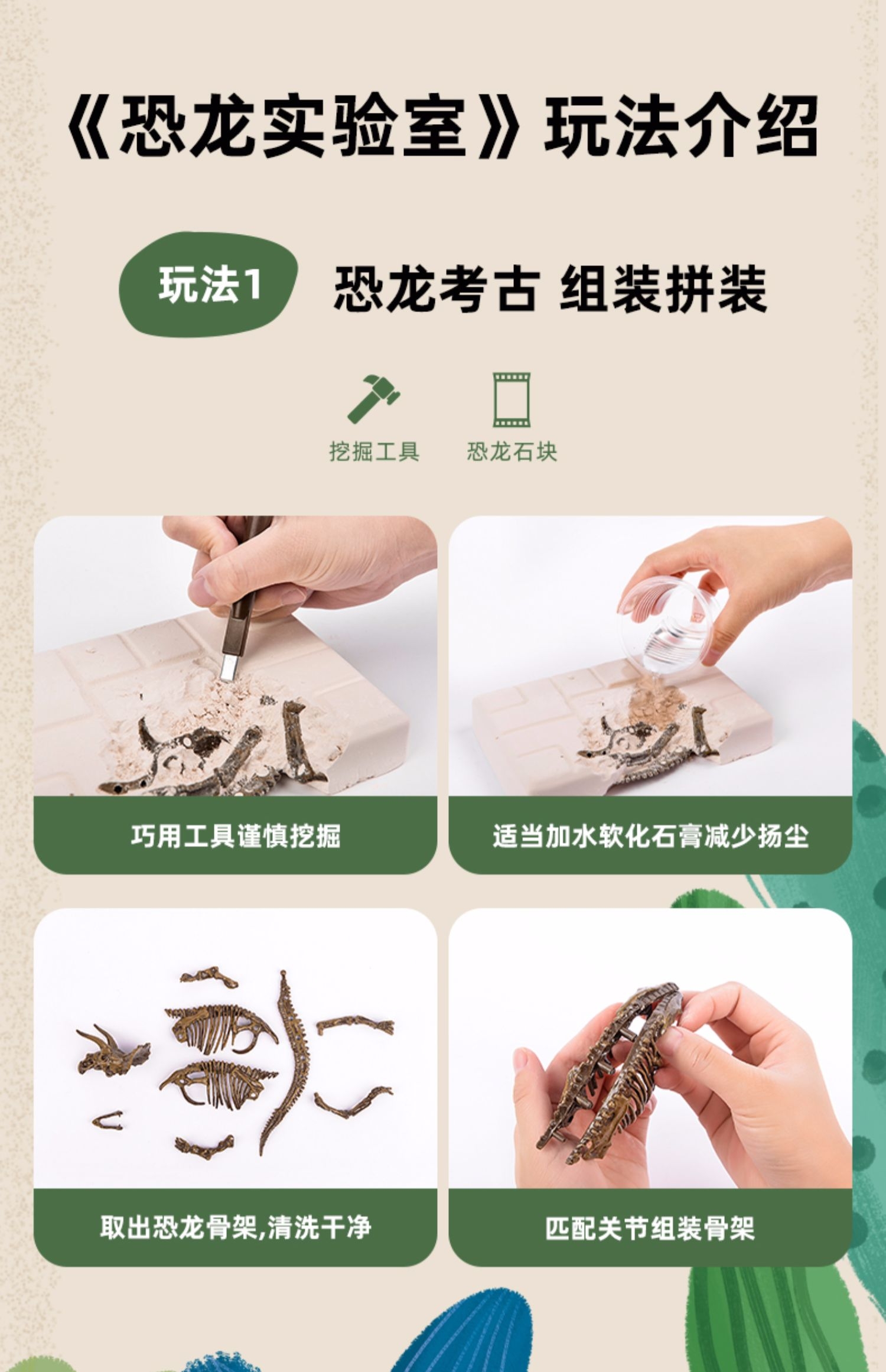 《恐龙实验室》玩法介绍

玩法1 恐龙考古 组装拼装

挖掘工具

恐龙石块

巧用工具谨慎挖掘

适当加水软化石膏减少扬尘

取出恐龙骨架,清洗干净

匹配关节组装骨架