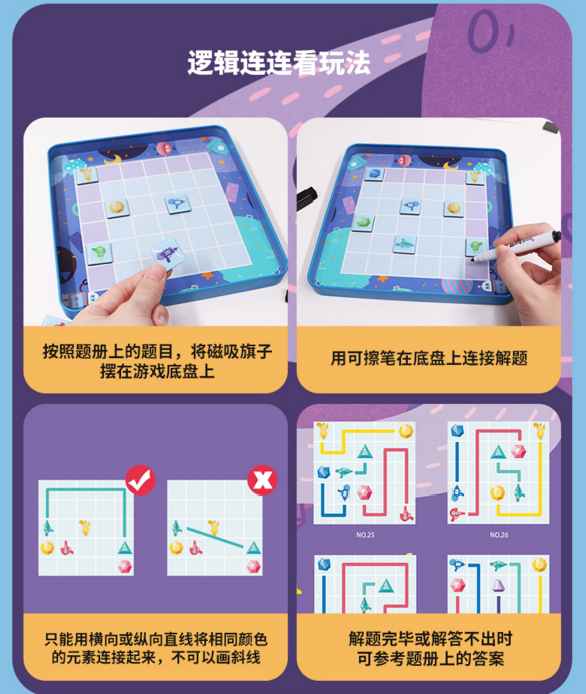 逻辑连连看玩法

按照题册上的题目，将磁吸旗子摆在游戏底盘上

用可擦笔在底盘上连接解题

只能用横向或纵向直线将相同颜色的元素连接起来，不可以画斜线

NO.25

NO.26

解题完毕或解答不出时可参考题册上的答案