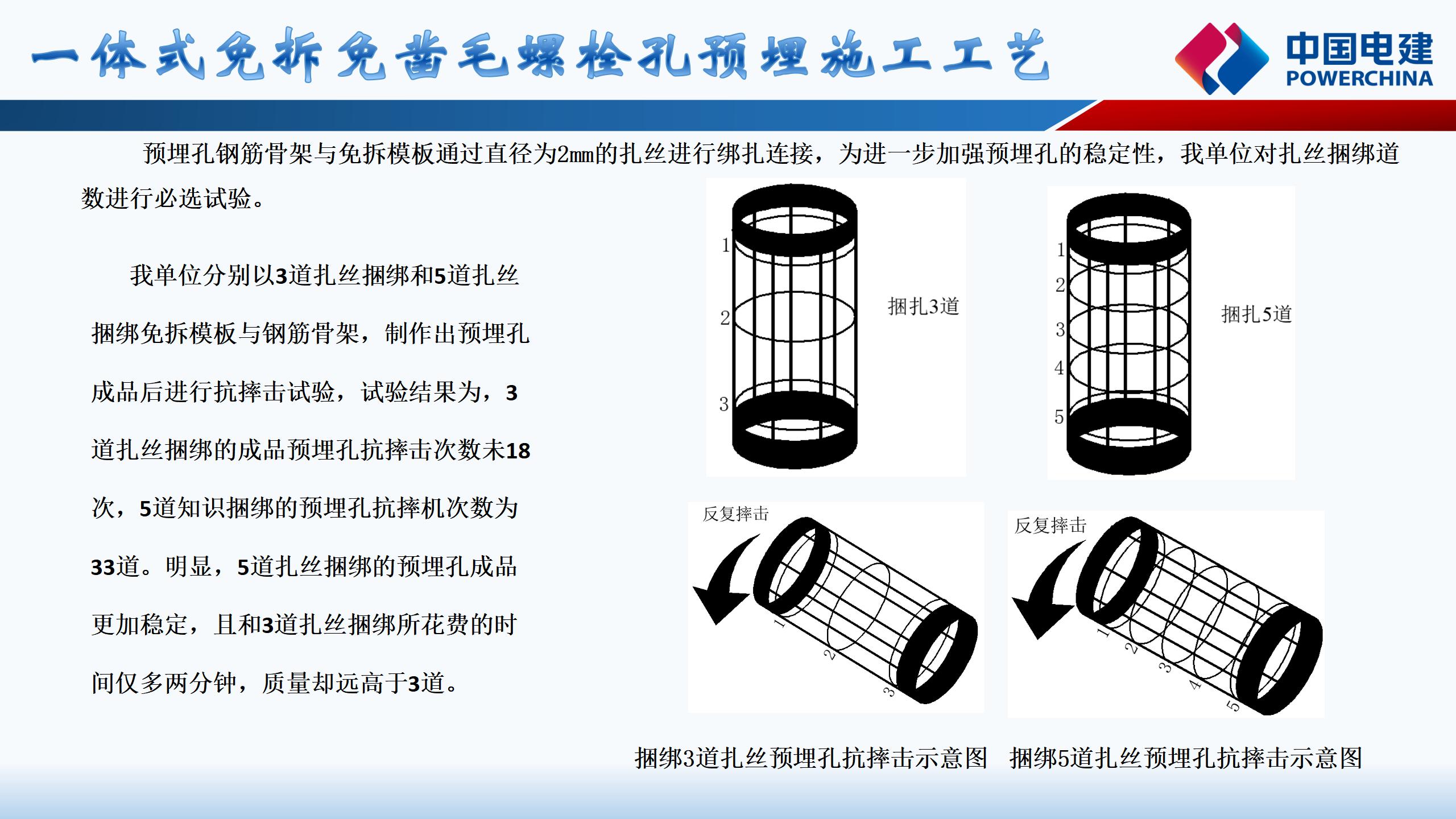 一体式免拆免凿毛螺栓孔预埋施工工艺

中国电建
POWERCHINA

预埋孔钢筋骨架与免拆模板通过直径为2mm的扎丝进行绑扎连接，为进一步加强预埋孔的稳定性，我单位对扎丝捆绑道数进行必选试验。

我单位分别以3道扎丝捆绑和5道扎丝捆绑免拆模板与钢筋骨架，制作出预埋孔成品后进行抗摔击试验，试验结果为，3道扎丝捆绑的成品预埋孔抗摔击次数未18次，5道知识捆绑的预埋孔抗摔机次数为33道。明显，5道扎丝捆绑的预埋孔成品更加稳定，且和3道扎丝捆绑所花费的时间仅多两分钟，质量却远高于3道。

1
2
3
捆扎3道

1
2
3
4
5
捆扎5道

反复摔击
1
2
3

反复摔击
1
2
3
4
5

捆绑3道扎丝预埋孔抗摔击示意图　捆绑5道扎丝预埋孔抗摔击示意图