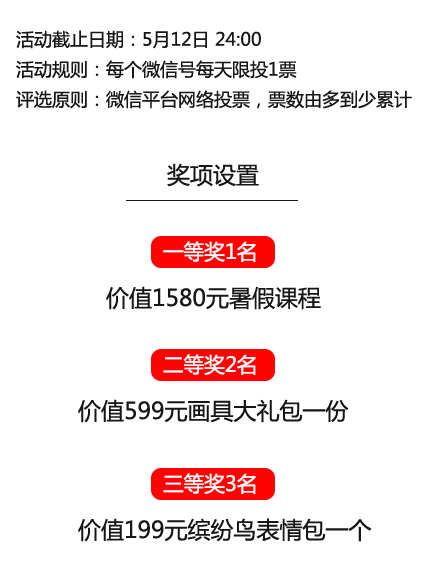 活动截止日期：5月12日 24:00
活动规则：每个微信号每天限投1票
评选原则：微信平台网络投票，票数由多到少累计

奖项设置

一等奖1名

价值1580元暑假课程

二等奖2名

价值599元画具大礼包一份

三等奖3名

价值199元缤纷鸟表情包一个