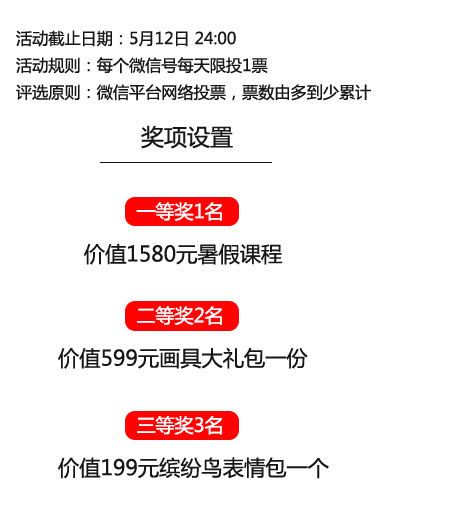 活动截止日期：5月12日 24:00
活动规则：每个微信号每天限投1票
评选原则：微信平台网络投票，票数由多到少累计

奖项设置

一等奖1名

价值1580元暑假课程

二等奖2名

价值599元画具大礼包一份

三等奖3名

价值199元缤纷鸟表情包一个