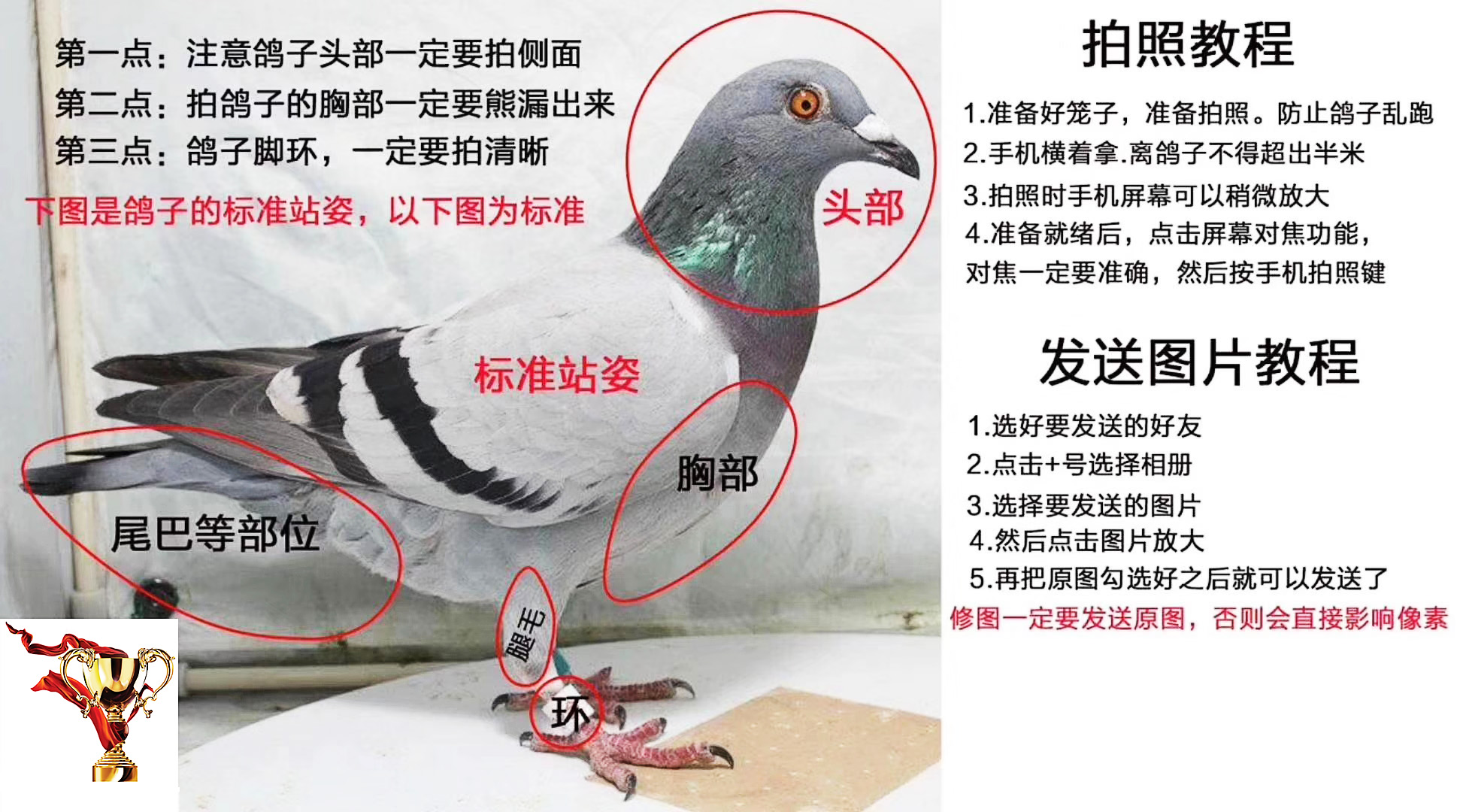 第一点：注意鸽子头部一定要拍侧面
第二点：拍鸽子的胸部一定要熊漏出来
第三点：鸽子脚环，一定要拍清晰
下图是鸽子的标准站姿，以下图为标准

头部
标准站姿
胸部
尾巴等部位
腿毛
环

拍照教程
1.准备好笼子，准备拍照。防止鸽子乱跑
2.手机横着拿.离鸽子不得超出半米
3.拍照时手机屏幕可以稍微放大
4.准备就绪后，点击屏幕对焦功能，对焦一定要准确，然后按手机拍照键

发送图片教程
1.选好要发送的好友
2.点击+号选择相册
3.选择要发送的图片
4.然后点击图片放大
5.再把原图勾选好之后就可以发送了
修图一定要发送原图，否则会直接影响像素